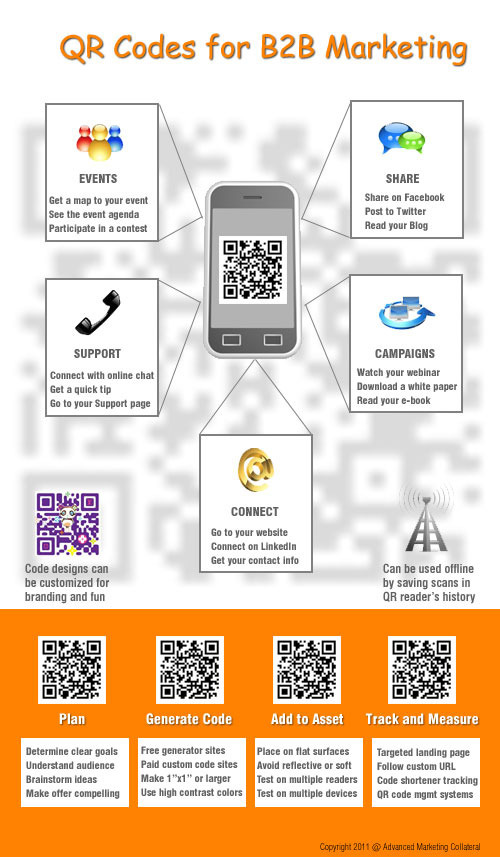 QR Codes for B2B Marketing

EVENTS
Get a map to your event
See the event agenda
Participate in a contest

SHARE
Share on Facebook
Post to Twitter
Read your Blog

SUPPORT
Connect with online chat
Get a quick tip
Go to your Support page

CAMPAIGNS
Watch your webinar
Download a white paper
Read your e-book

CONNECT
Go to your website
Connect on LinkedIn
Get your contact info

Code designs can be customized for branding and fun

Can be used offline by saving scans in QR reader's history

Plan
Determine clear goals
Understand audience
Brainstorm ideas
Make offer compelling

Generate Code
Free generator sites
Paid custom code sites
Make 1"x1" or larger
Use high contrast colors

Add to Asset
Place on flat surfaces
Avoid reflective or soft
Test on multiple readers
Test on multiple devices

Track and Measure
Targeted landing page
Follow custom URL
Code shortener tracking
QR code mgmt systems

Copyright 2011 @ Advanced Marketing Collateral